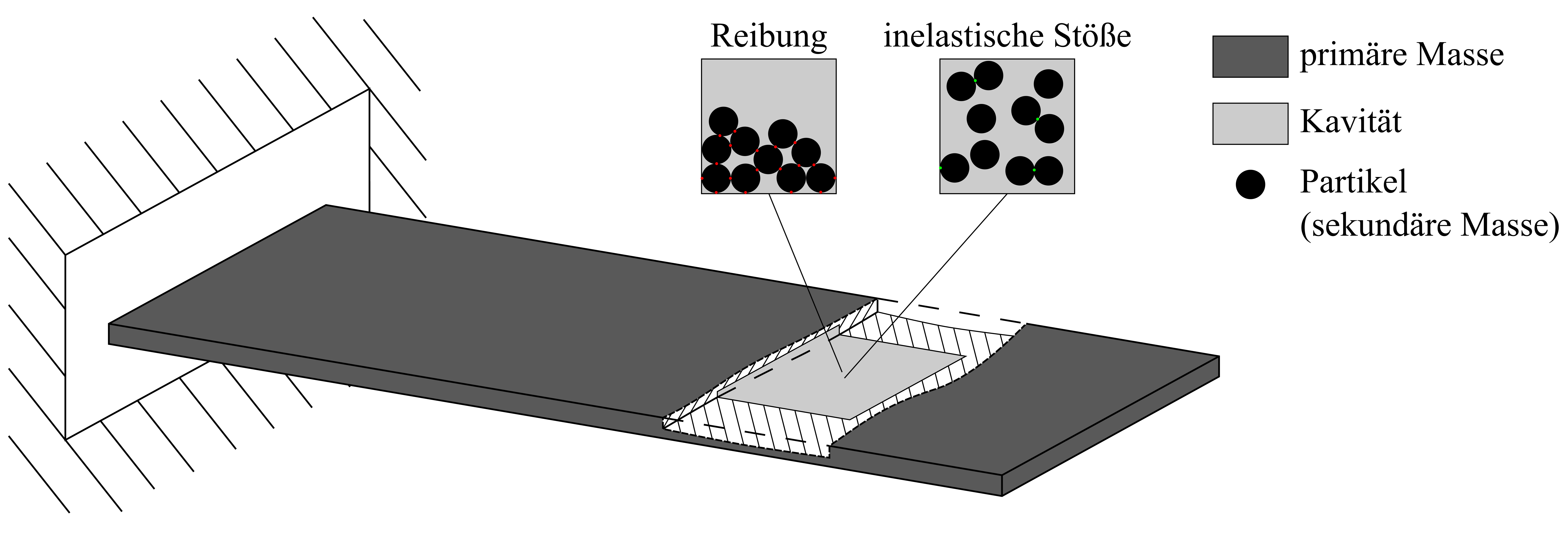 Reibung

inelastische Stöße

primäre Masse

Kavität

Partikel (sekundäre Masse)