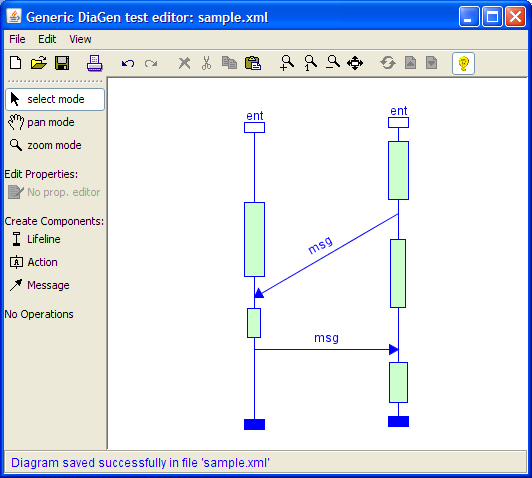 Generic DiaGen test editor: sample.xml

File Edit View

select mode
pan mode
zoom mode

Edit Properties:
No prop. editor

Create Components:
Lifeline
Action
Message

No Operations

ent
ent
msg
msg

Diagram saved successfully in file 'sample.xml'